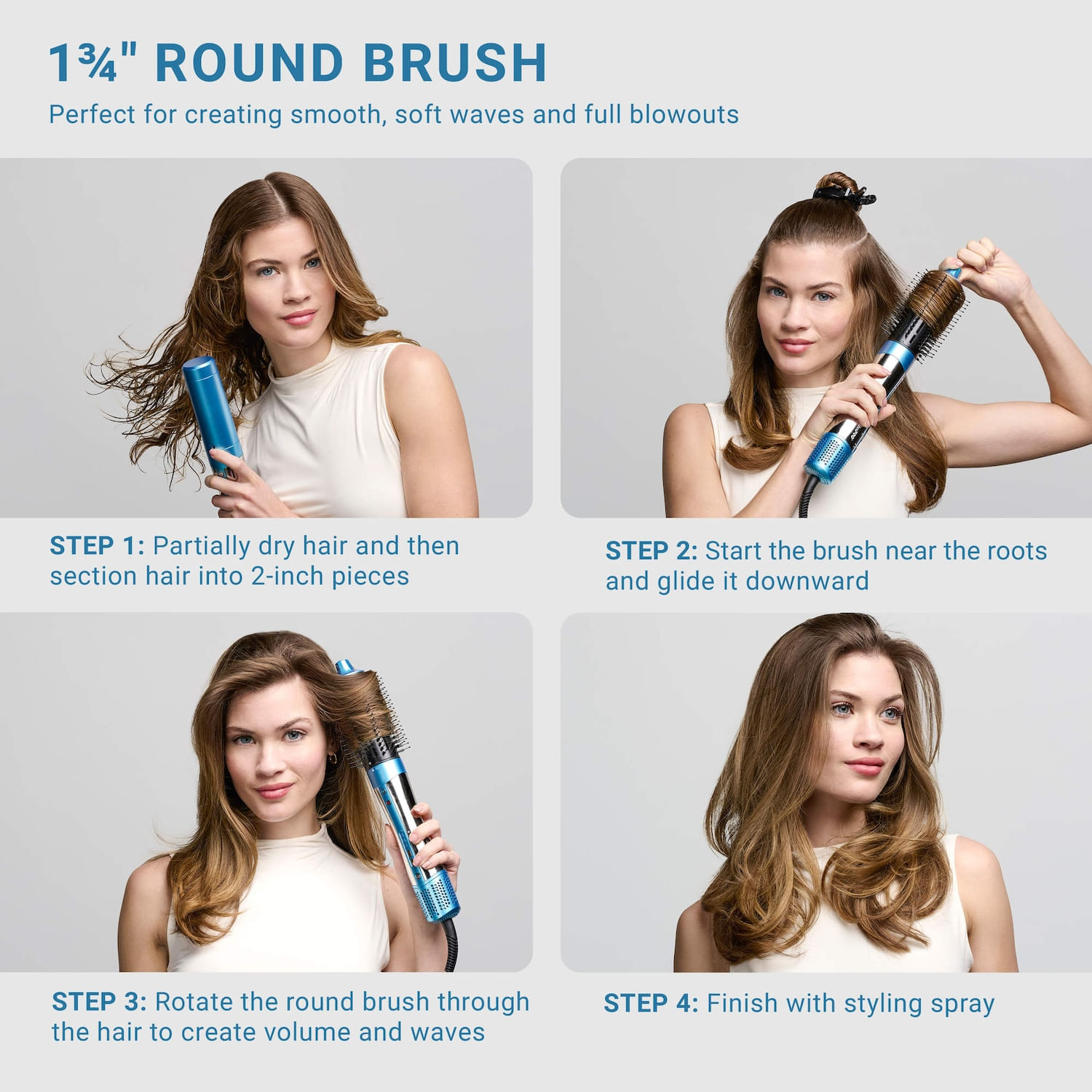 1¾" ROUND BRUSH

Perfect for creating smooth, soft waves and full blowouts

STEP 1: Partially dry hair and then section hair into 2-inch pieces

STEP 2: Start the brush near the roots and glide it downward

STEP 3: Rotate the round brush through the hair to create volume and waves

STEP 4: Finish with styling spray